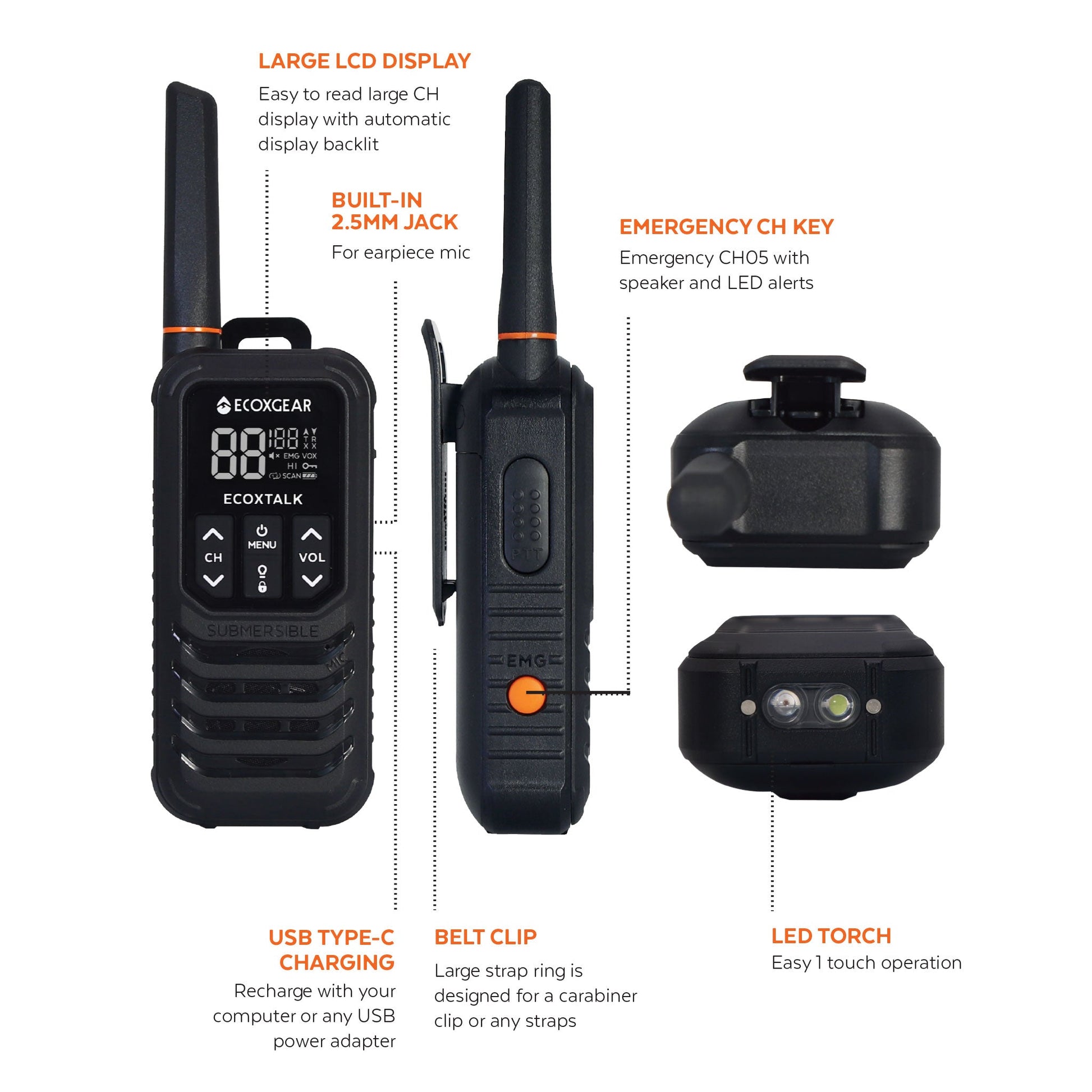 LARGE LCD DISPLAY

Easy to read large CH display with automatic display backlit

BUILT-IN 2.5MM JACK

For earpiece mic

EMERGENCY CH KEY

Emergency CH05 with speaker and LED alerts

ECOXGEAR

88 188 TX RX

EMG VOX

HI

SCAN

ECOXTALK

CH

MENU

VOL

SUBMERSIBLE

MIC

PTT

EMG

USB TYPE-C CHARGING

Recharge with your computer or any USB power adapter

BELT CLIP

Large strap ring is designed for a carabiner clip or any straps

LED TORCH

Easy 1 touch operation